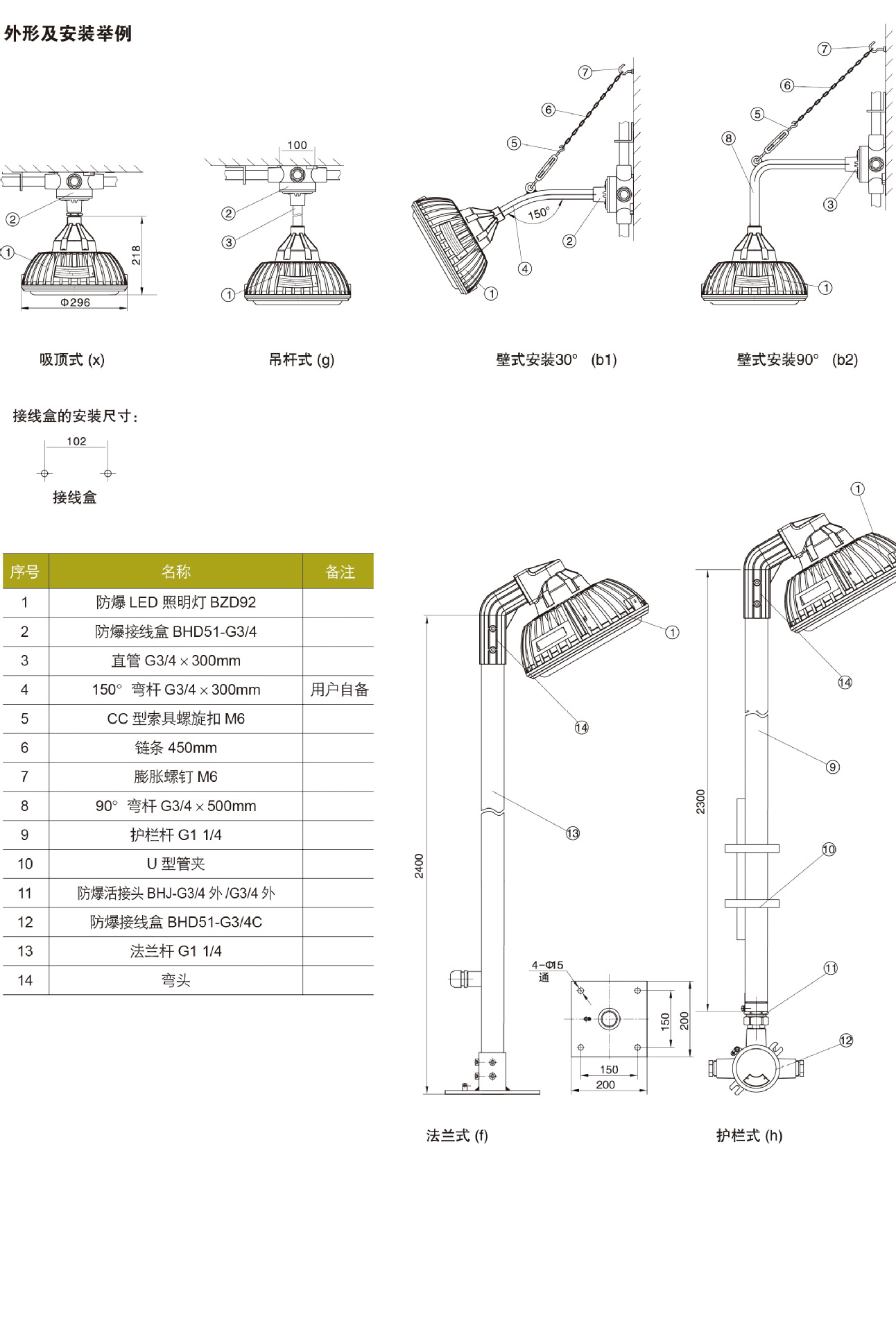 外形及安装举例

②
①
218
Φ296
吸顶式 (x)

100
②
③
①
吊杆式 (g)

⑦
⑥
⑤
150°
②
④
①
壁式安装30° (b1)

⑦
⑥
⑤
⑧
③
①
壁式安装90° (b2)

接线盒的安装尺寸：
102
接线盒

| 序号 | 名称 | 备注 |
|---|---|---|
| 1 | 防爆 LED 照明灯 BZD92 | |
| 2 | 防爆接线盒 BHD51-G3/4 | |
| 3 | 直管 G3/4 × 300mm | |
| 4 | 150° 弯杆 G3/4 × 300mm | 用户自备 |
| 5 | CC 型索具螺旋扣 M6 | |
| 6 | 链条 450mm | |
| 7 | 膨胀螺钉 M6 | |
| 8 | 90° 弯杆 G3/4 × 500mm | |
| 9 | 护栏杆 G1 1/4 | |
| 10 | U 型管夹 | |
| 11 | 防爆活接头 BHJ-G3/4 外 /G3/4 外 | |
| 12 | 防爆接线盒 BHD51-G3/4C | |
| 13 | 法兰杆 G1 1/4 | |
| 14 | 弯头 | |

①
⑭
⑬
2400
4-Φ15
通
150
200
150
200
法兰式 (f)

①
⑭
⑨
2300
⑩
⑪
⑫
护栏式 (h)