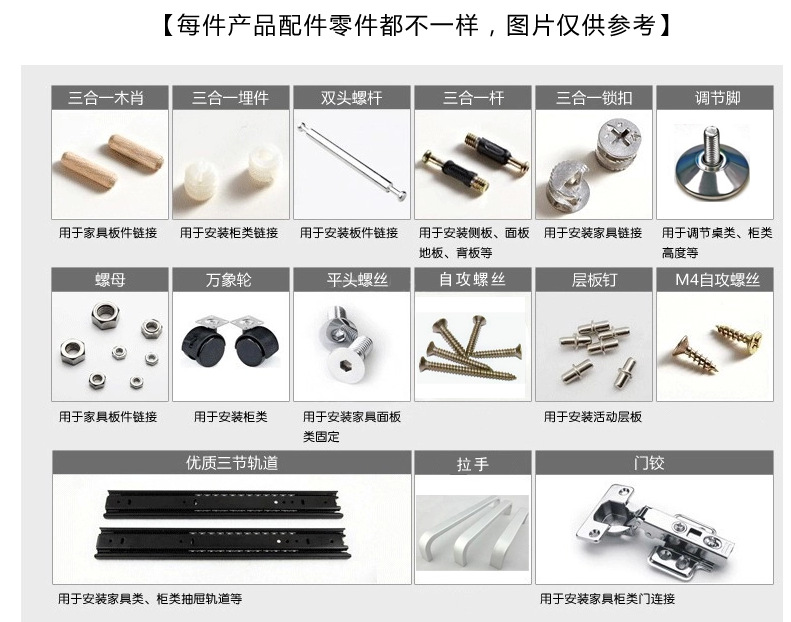 【每件产品配件零件都不一样，图片仅供参考】

三合一木肖
用于家具板件链接

三合一埋件
用于安装柜类链接

双头螺杆
用于安装板件链接

三合一杆
用于安装侧板、面板地板、背板等

三合一锁扣
用于安装家具链接

调节脚
用于调节桌类、柜类高度等

螺母
用于家具板件链接

万象轮
用于安装柜类

平头螺丝
用于安装家具面板类固定

自攻螺丝

层板钉
用于安装活动层板

M4自攻螺丝

优质三节轨道
用于安装家具类、柜类抽屉轨道等

拉手

门铰
用于安装家具柜类门连接