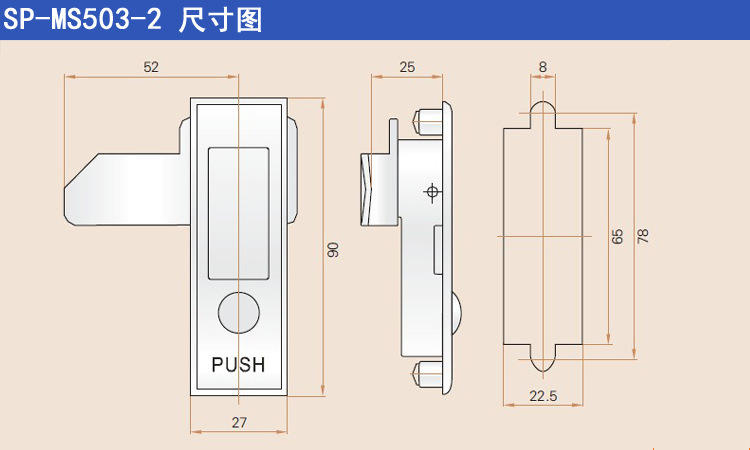 SP-MS503-2 尺寸图

52

90

PUSH

27

25

8

65

78

22.5