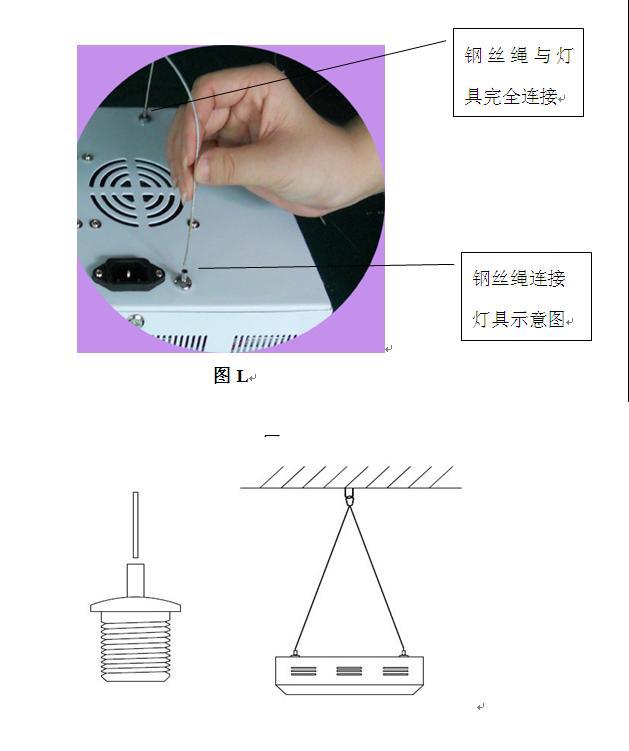 钢丝绳与灯具完全连接

钢丝绳连接灯具示意图

图 L