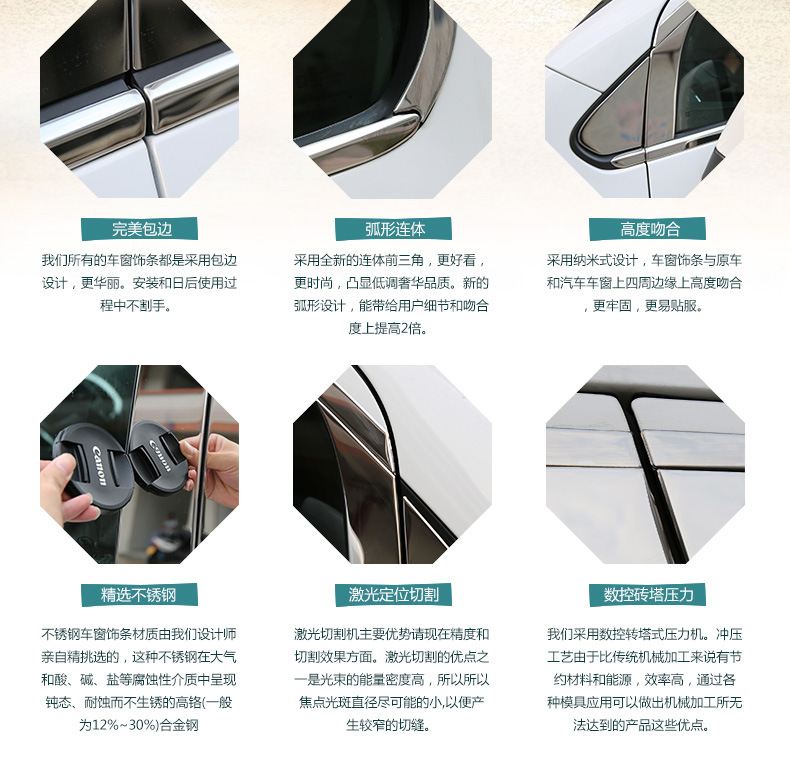 完美包边

我们所有的车窗饰条都是采用包边设计，更华丽。安装和日后使用过程中不割手。

弧形连体

采用全新的连体前三角，更好看，更时尚，凸显低调奢华品质。新的弧形设计，能带给用户细节和吻合度上提高2倍。

高度吻合

采用纳米式设计，车窗饰条与原车和汽车车窗上四周边缘上高度吻合，更牢固，更易贴服。

Canon

Canon

精选不锈钢

不锈钢车窗饰条材质由我们设计师亲自精挑选的，这种不锈钢在大气和酸、碱、盐等腐蚀性介质中呈现钝态、耐蚀而不生锈的高铬(一般为12%~30%)合金钢

激光定位切割

激光切割机主要优势请现在精度和切割效果方面。激光切割的优点之一是光束的能量密度高，所以所以焦点光斑直径尽可能的小,以便产生较窄的切缝。

数控砖塔压力

我们采用数控转塔式压力机。冲压工艺由于比传统机械加工来说有节约材料和能源，效率高，通过各种模具应用可以做出机械加工所无法达到的产品这些优点。