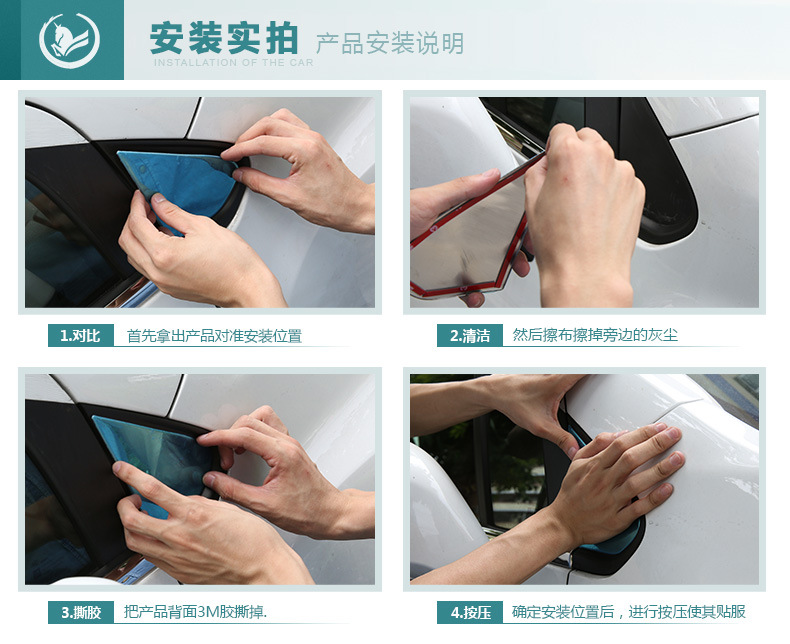 安装实拍 产品安装说明
INSTALLATION OF THE CAR

1.对比 首先拿出产品对准安装位置

2.清洁 然后擦布擦掉旁边的灰尘

3.撕胶 把产品背面3M胶撕掉.

4.按压 确定安装位置后，进行按压使其贴服