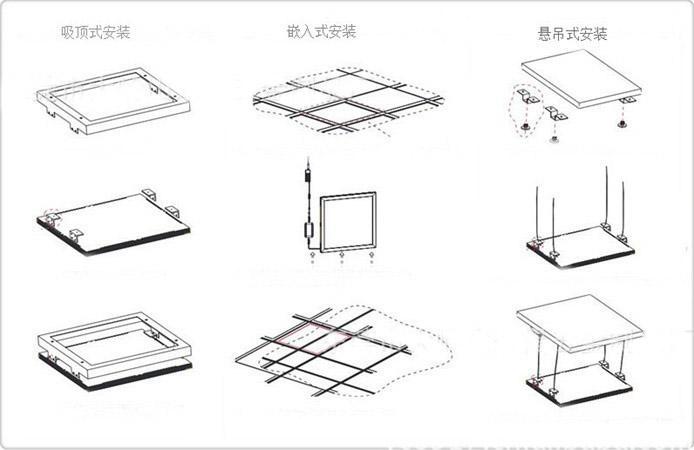 吸顶式安装

嵌入式安装

悬吊式安装