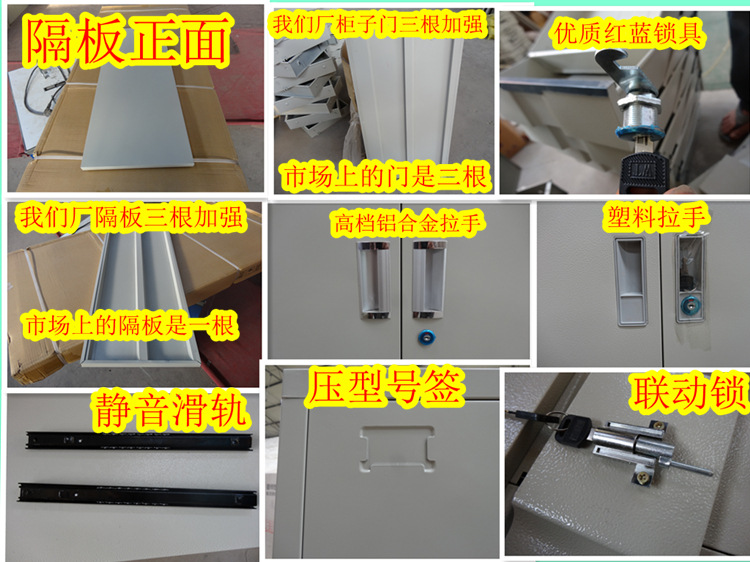 隔板正面

我们厂柜子门三根加强

市场上的门是三根

优质红蓝锁具

我们厂隔板三根加强

市场上的隔板是一根

高档铝合金拉手

塑料拉手

静音滑轨

压型号签

联动锁