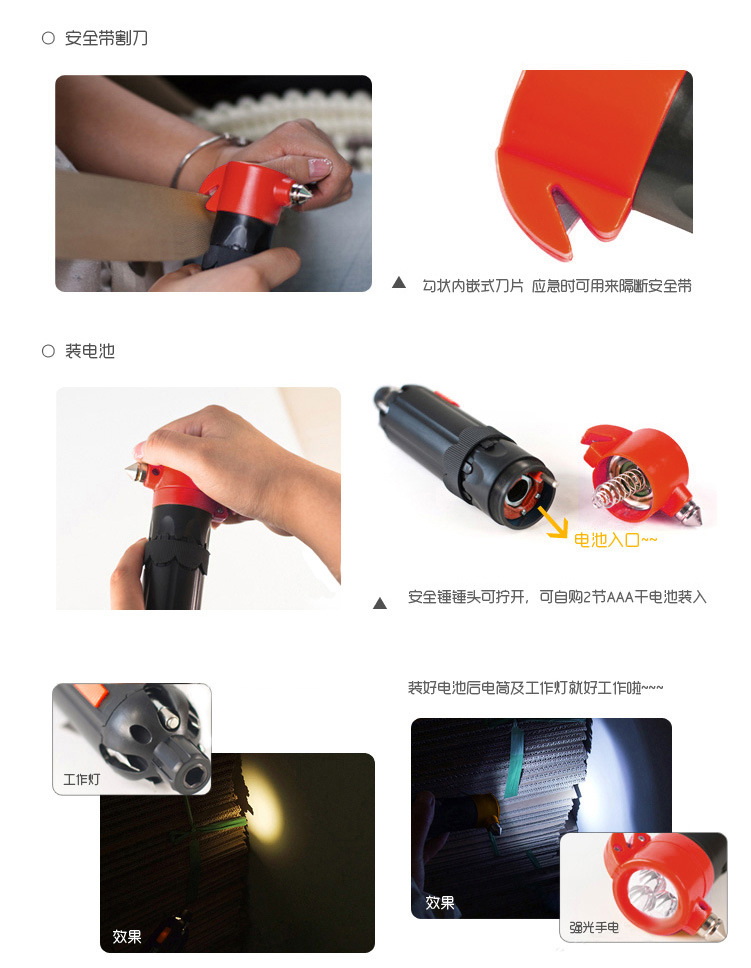 ○ 安全带割刀

▲ 勾状内嵌式刀片 应急时可用来隔断安全带

○ 装电池

电池入口~~

▲ 安全锤锤头可拧开，可自购2节AAA干电池装入

装好电池后电筒及工作灯就好工作啦~~~

工作灯

效果

效果

强光手电