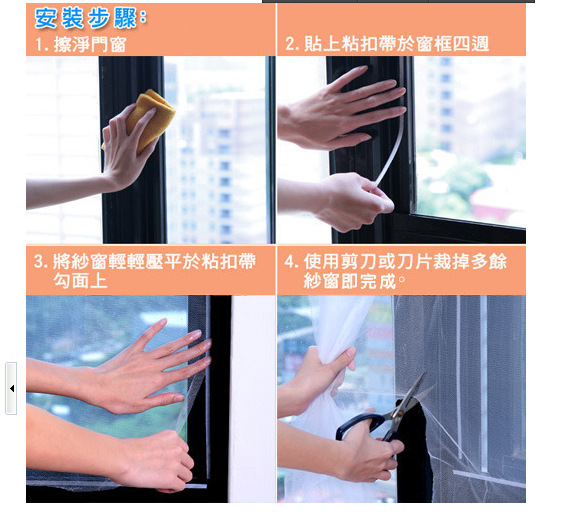 安裝步驟:

1. 擦淨門窗

2. 貼上粘扣帶於窗框四週

3. 將紗窗輕輕壓平於粘扣帶勾面上

4. 使用剪刀或刀片裁掉多餘紗窗即完成。