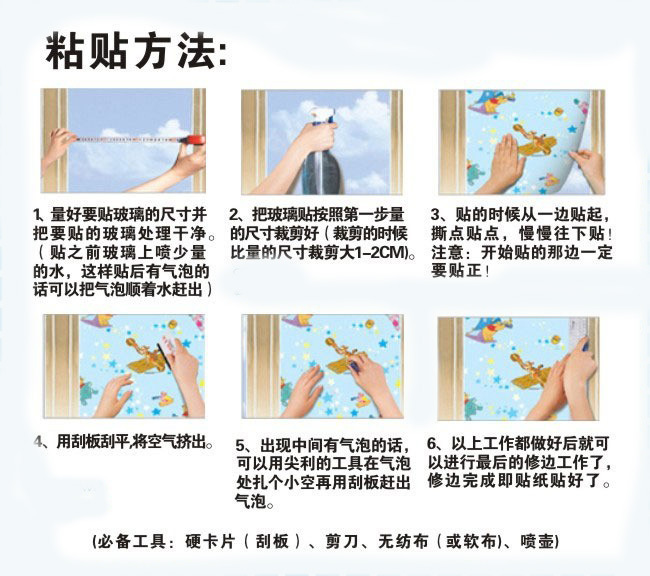 粘贴方法:

1、量好要贴玻璃的尺寸并把要贴的玻璃处理干净。（贴之前玻璃上喷少量的水，这样贴后有气泡的话可以把气泡顺着水赶出）

2、把玻璃贴按照第一步量的尺寸裁剪好（裁剪的时候比量的尺寸裁剪大1-2CM)。

3、贴的时候从一边贴起，撕点贴点，慢慢往下贴！注意：开始贴的那边一定要贴正！

4、用刮板刮平,将空气挤出。

5、出现中间有气泡的话，可以用尖利的工具在气泡处扎个小空再用刮板赶出气泡。

6、以上工作都做好后就可以进行最后的修边工作了，修边完成即贴纸贴好了。

(必备工具：硬卡片（刮板）、剪刀、无纺布（或软布)、喷壶)