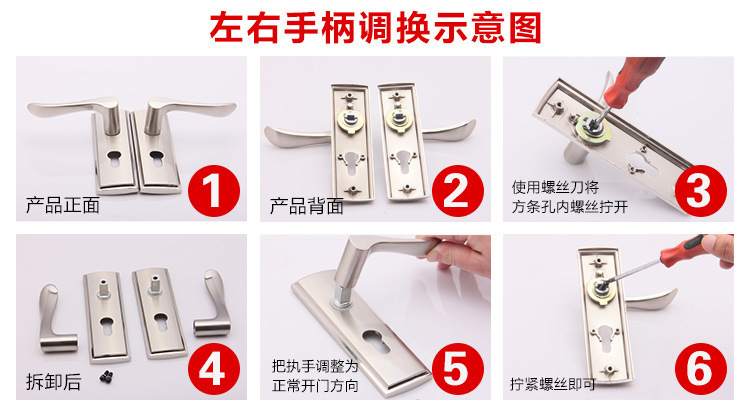 左右手柄调换示意图

产品正面 1

产品背面 2

使用螺丝刀将方条孔内螺丝拧开 3

拆卸后 4

把执手调整为正常开门方向 5

拧紧螺丝即可 6