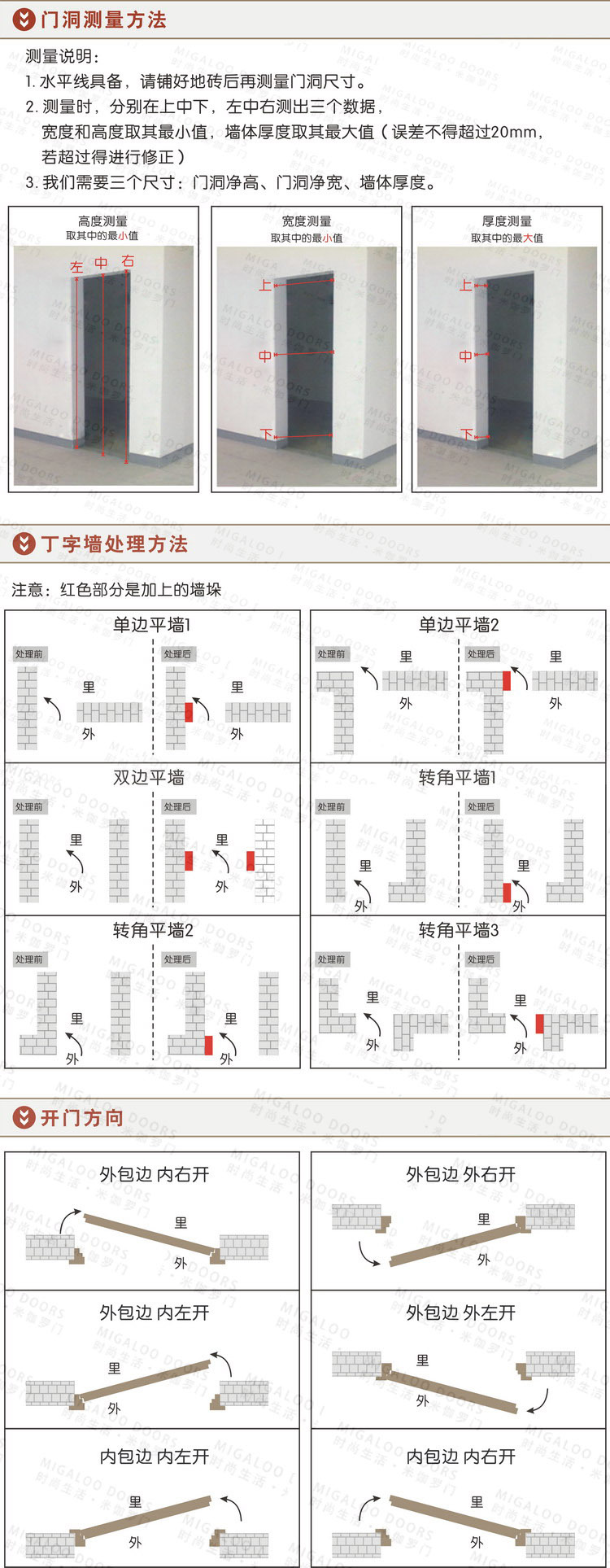 门洞测量方法

测量说明：

1. 水平线具备，请铺好地砖后再测量门洞尺寸。

2. 测量时，分别在上中下，左中右测出三个数据，宽度和高度取其最小值，墙体厚度取其最大值（误差不得超过20mm，若超过得进行修正）

3. 我们需要三个尺寸：门洞净高、门洞净宽、墙体厚度。

高度测量
取其中的最小值
左 中 右

宽度测量
取其中的最小值
上 中 下

厚度测量
取其中的最大值
上 中 下

丁字墙处理方法

注意：红色部分是加上的墙垛

单边平墙1
处理前 里 外
处理后 里 外

单边平墙2
处理前 里 外
处理后 里 外

双边平墙
处理前 里 外
处理后 里 外

转角平墙1
处理前 里 外
处理后 里 外

转角平墙2
处理前 里 外
处理后 里 外

转角平墙3
处理前 里 外
处理后 里 外

开门方向

外包边 内右开
里 外

外包边 外右开
里 外

外包边 内左开
里 外

外包边 外左开
里 外

内包边 内左开
里 外

内包边 内右开
里 外

MIGALOO DOORS 时尚生活·米伽罗门