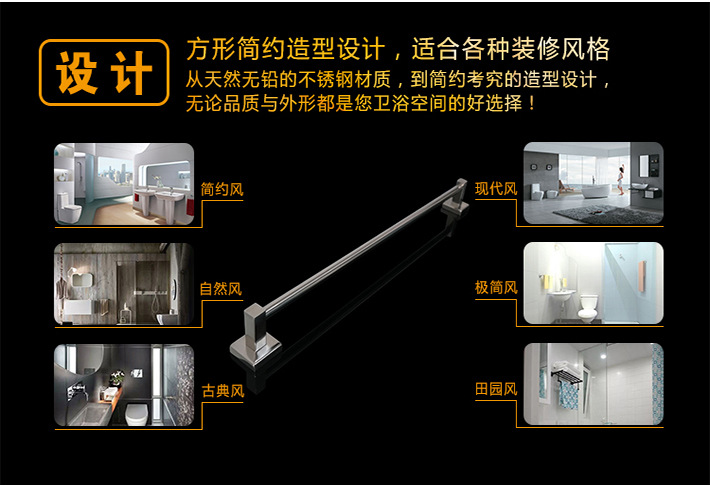 设计

方形简约造型设计，适合各种装修风格

从天然无铅的不锈钢材质，到简约考究的造型设计，无论品质与外形都是您卫浴空间的好选择！

简约风

自然风

古典风

现代风

极简风

田园风