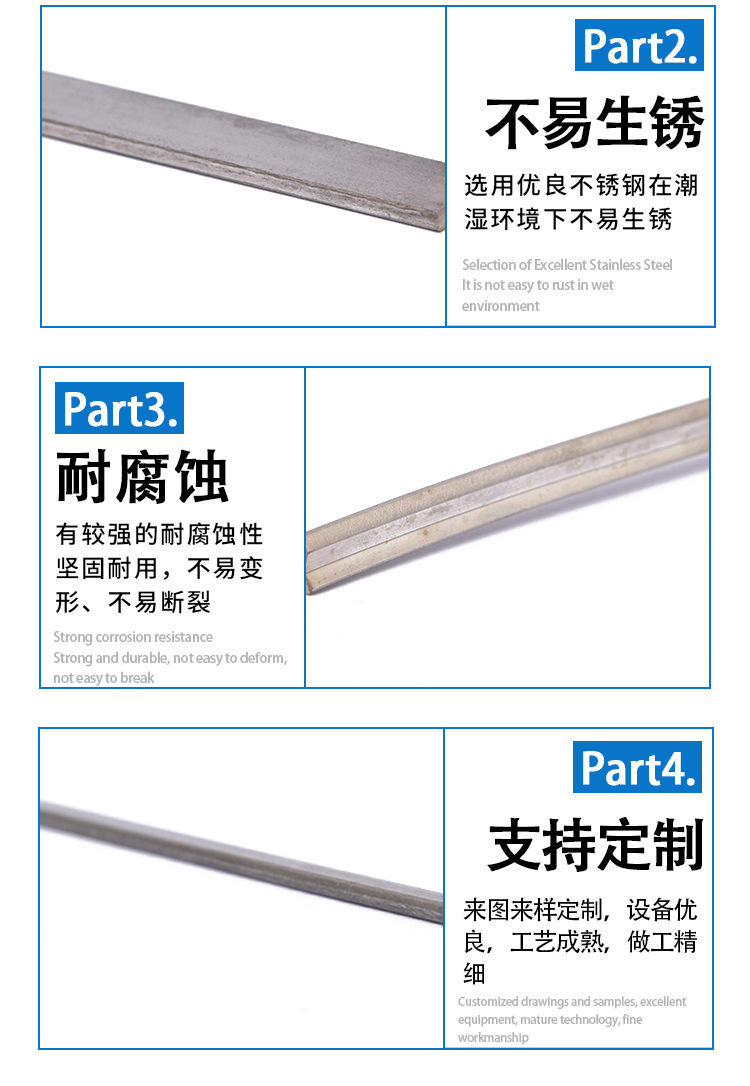 Part2.

不易生锈

选用优良不锈钢在潮湿环境下不易生锈

Selection of Excellent Stainless Steel
It is not easy to rust in wet environment

Part3.

耐腐蚀

有较强的耐腐蚀性
坚固耐用，不易变形、不易断裂

Strong corrosion resistance
Strong and durable, not easy to deform, not easy to break

Part4.

支持定制

来图来样定制，设备优良，工艺成熟，做工精细

Customized drawings and samples, excellent equipment, mature technology, fine workmanship