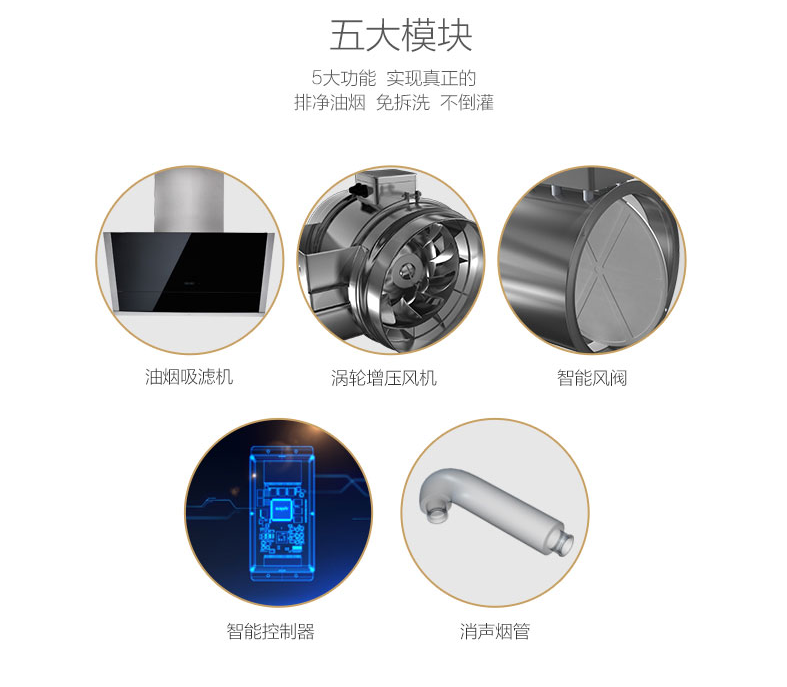 五大模块

5大功能 实现真正的
排净油烟 免拆洗 不倒灌

油烟吸滤机

涡轮增压风机

智能风阀

智能控制器

消声烟管